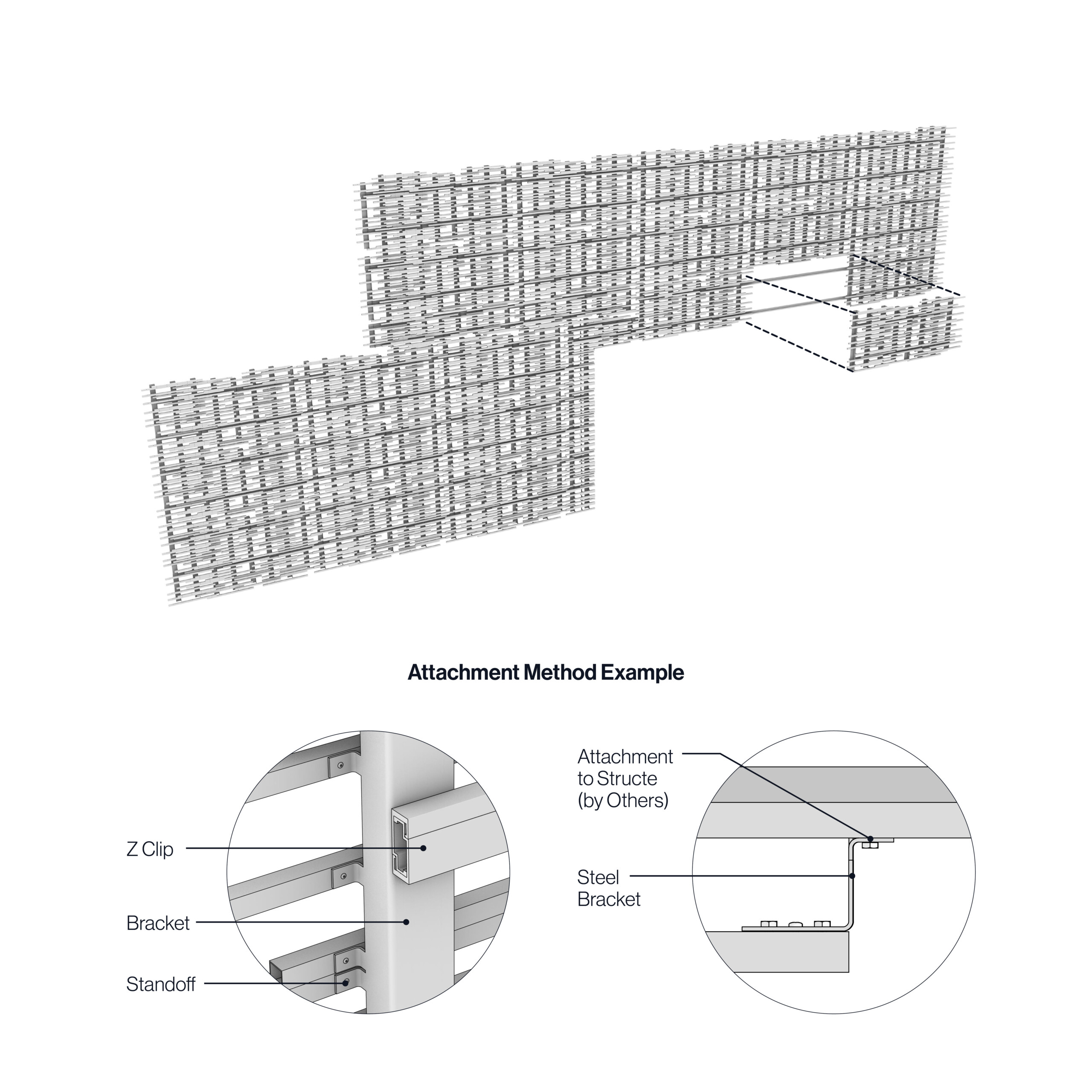 Attachment Method Example

Z Clip

Bracket

Standoff

Attachment to Structe (by Others)

Steel Bracket