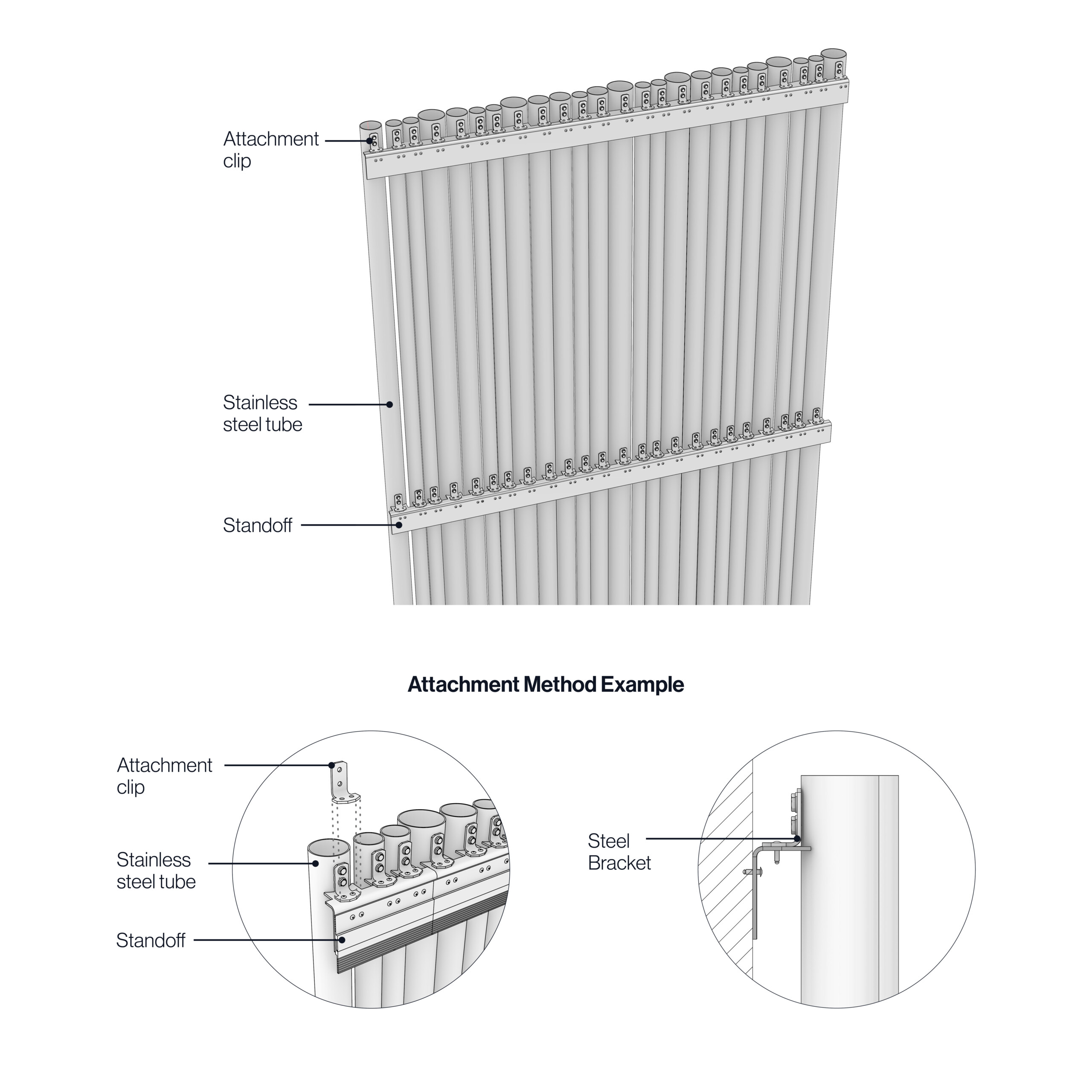 Attachment clip

Stainless steel tube

Standoff

Attachment Method Example

Attachment clip

Stainless steel tube

Standoff

Steel Bracket