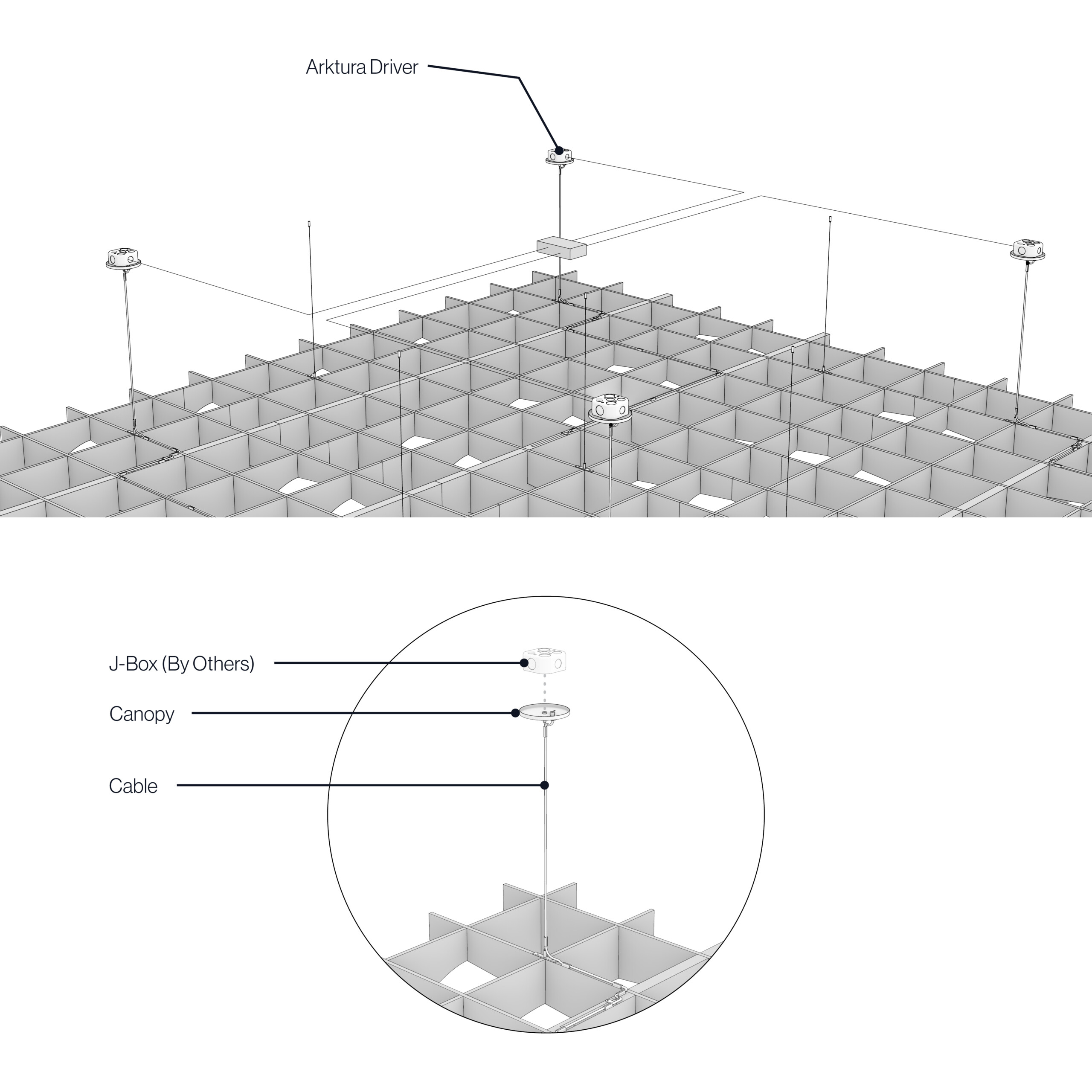 Arktura Driver

J-Box (By Others)

Canopy

Cable