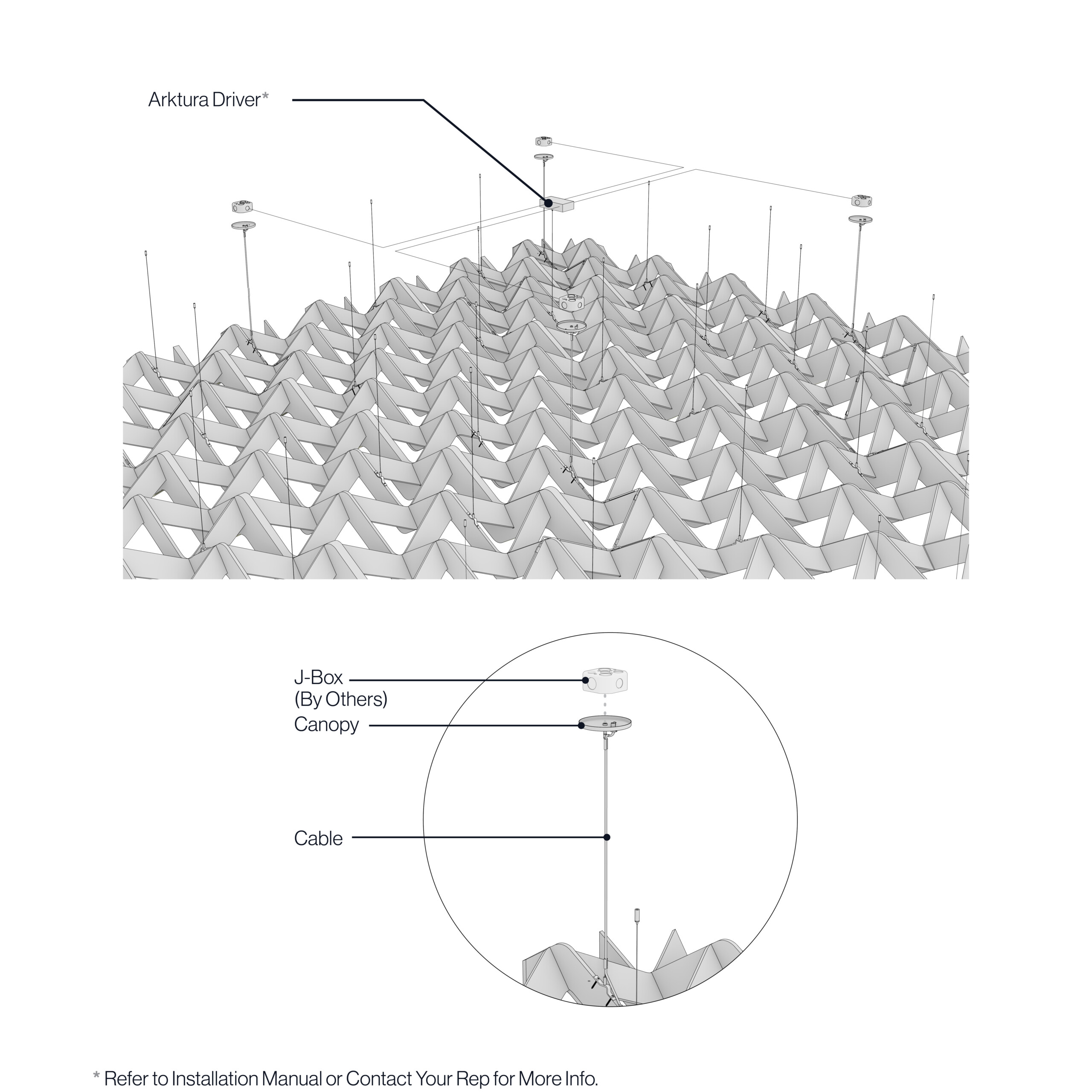 Arktura Driver*

J-Box
(By Others)

Canopy

Cable

* Refer to Installation Manual or Contact Your Rep for More Info.