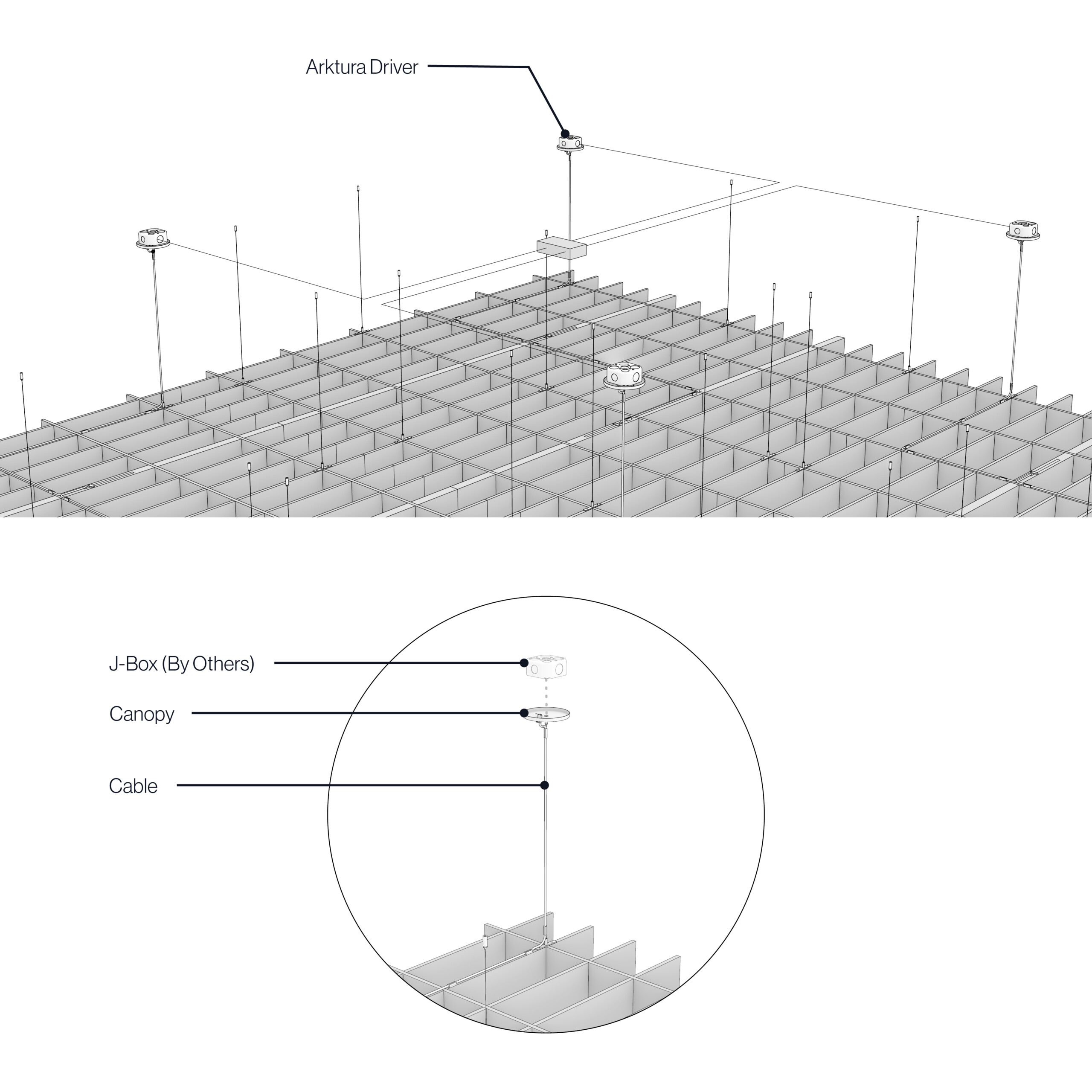 Arktura Driver

J-Box (By Others)

Canopy

Cable