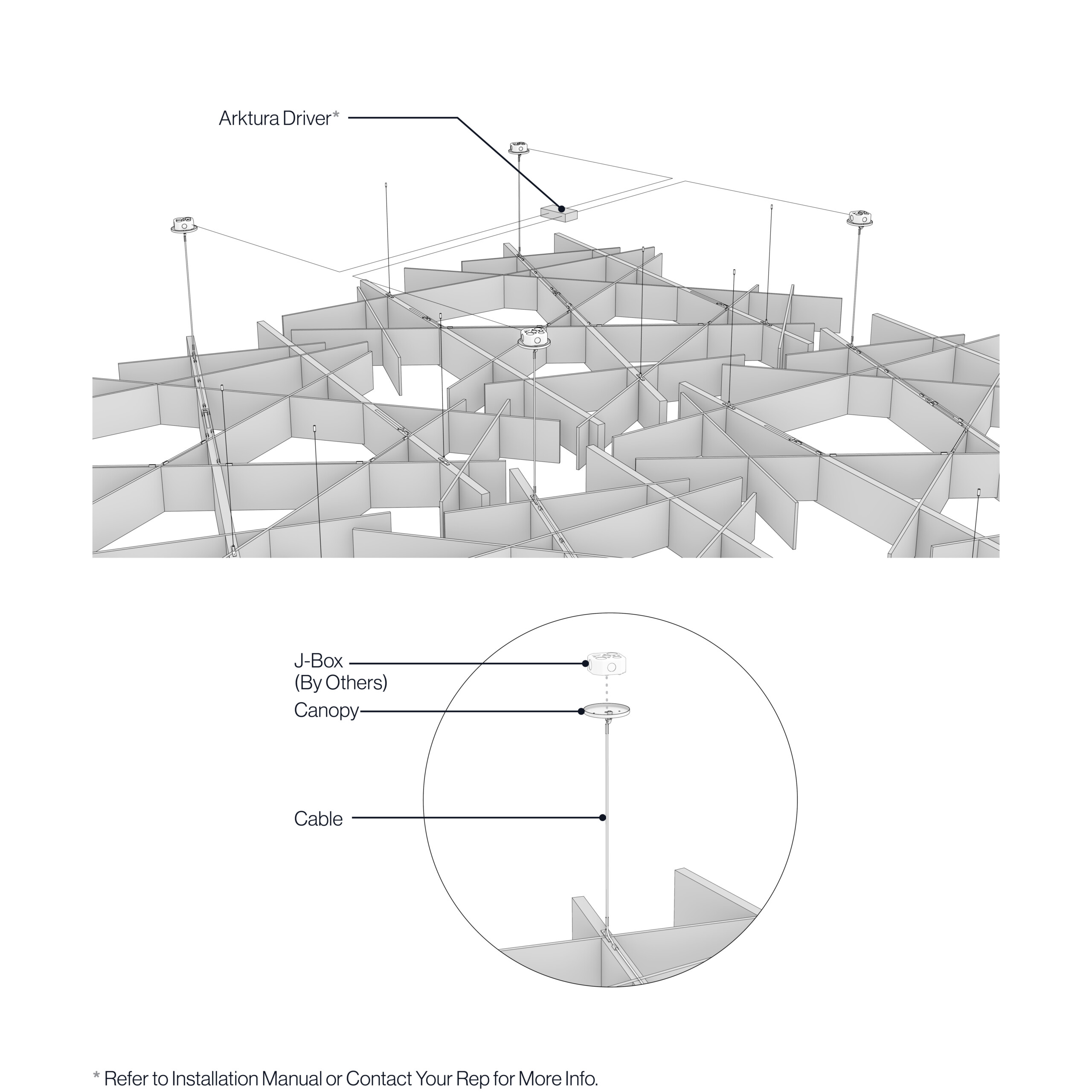 Arktura Driver*

J-Box
(By Others)

Canopy

Cable

* Refer to Installation Manual or Contact Your Rep for More Info.