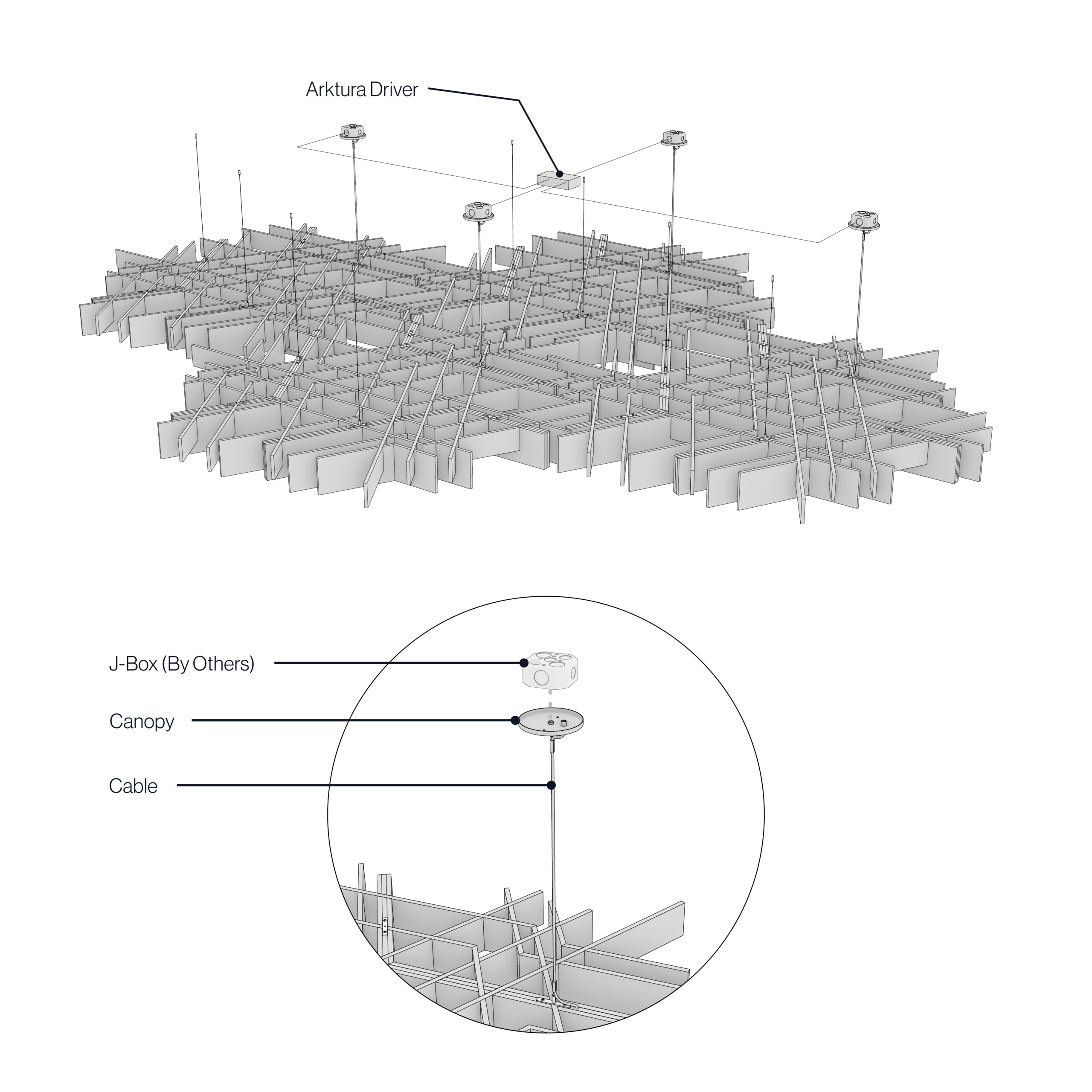 Arktura Driver

J-Box (By Others)

Canopy

Cable