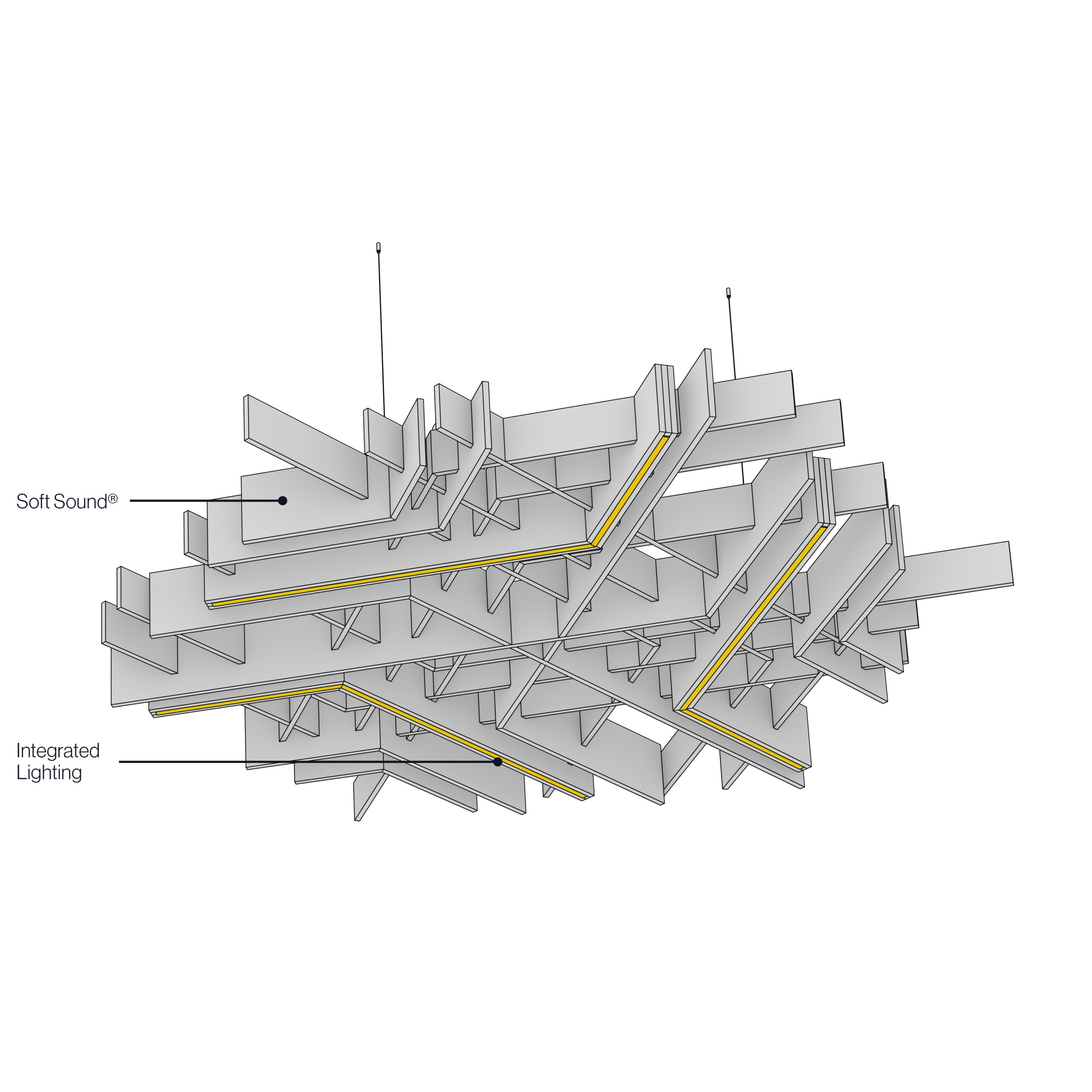 Soft Sound®

Integrated Lighting