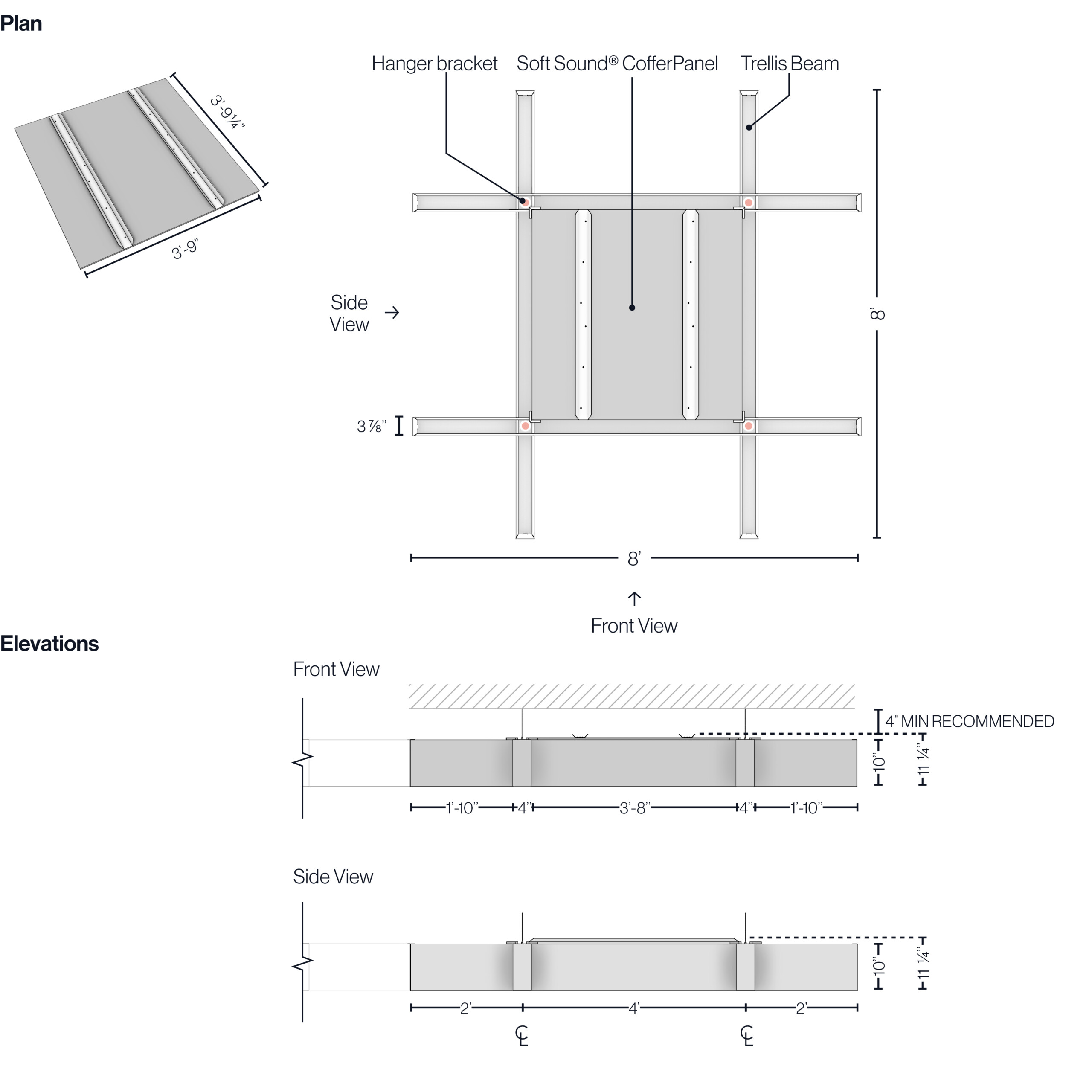 Plan

3'-9¼"

3'-9"

Hanger bracket

Soft Sound® CofferPanel

Trellis Beam

Side View →

3 ⅞"

8'

8'

↑
Front View

Elevations

Front View

4" MIN RECOMMENDED

10"

11 ¼"

1'-10"

4"

3'-8"

4"

1'-10"

Side View

10"

11 ¼"

2'

4'

2'

℄

℄