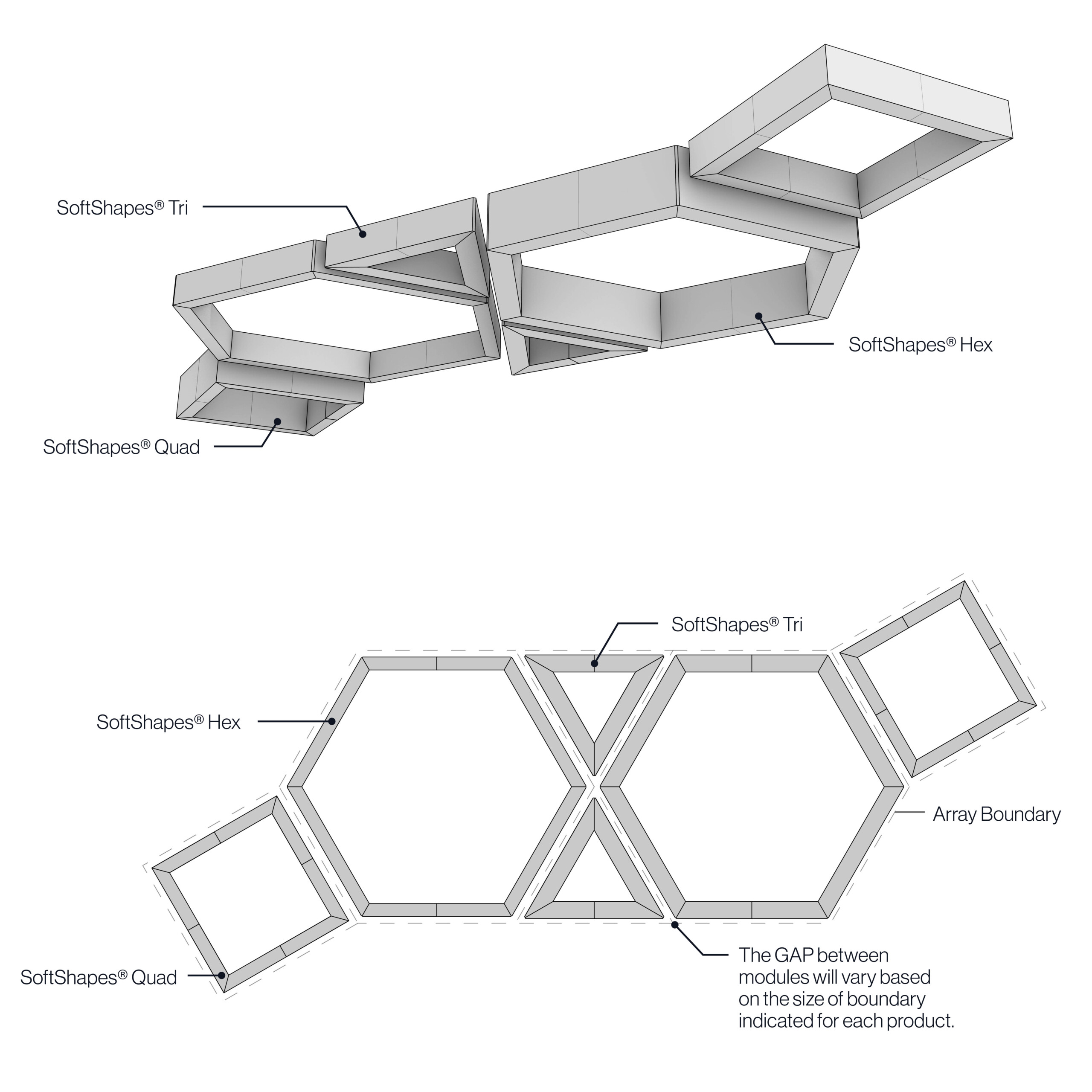 SoftShapes® Tri

SoftShapes® Hex

SoftShapes® Quad

SoftShapes® Tri

SoftShapes® Hex

Array Boundary

SoftShapes® Quad

The GAP between modules will vary based on the size of boundary indicated for each product.