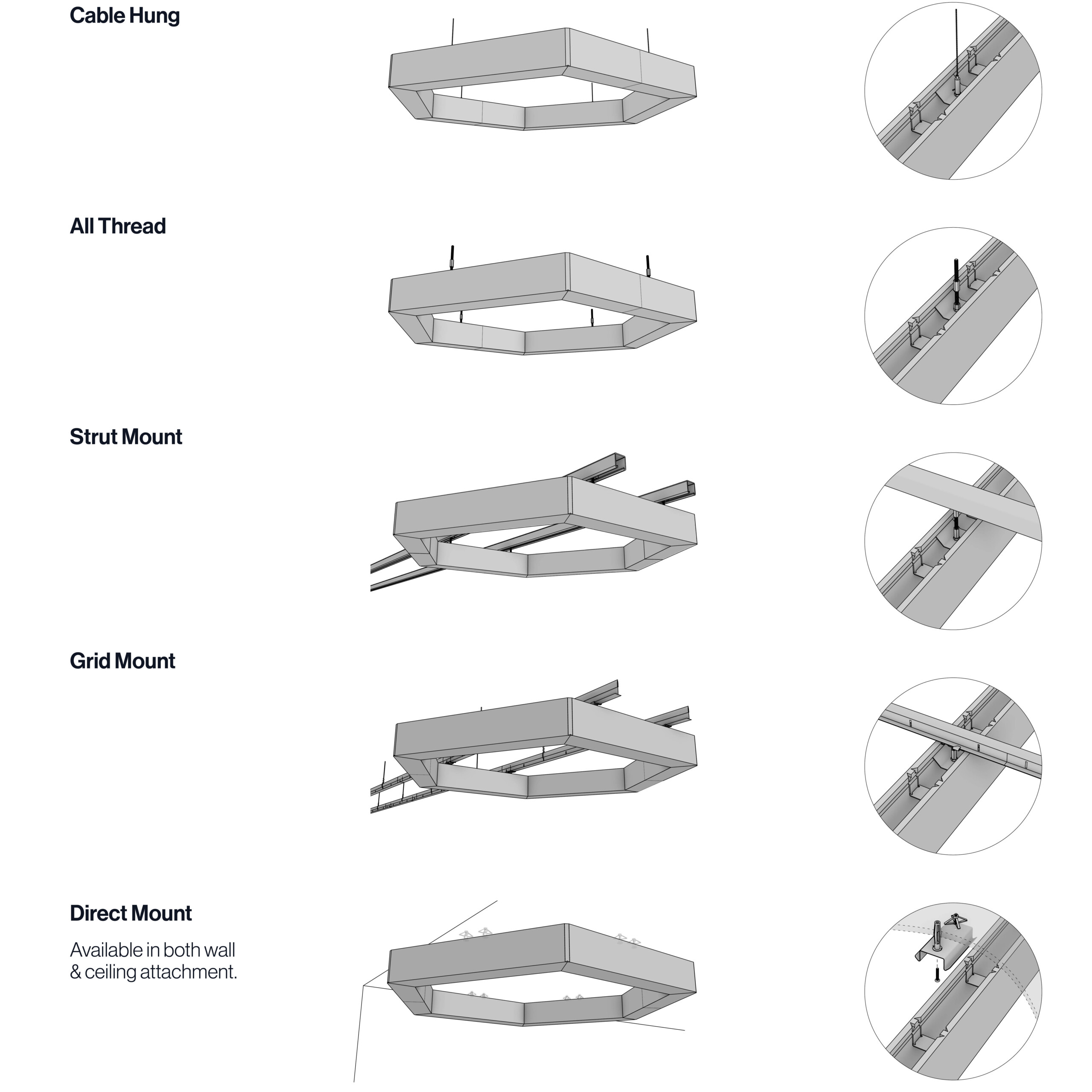 Cable Hung

All Thread

Strut Mount

Grid Mount

Direct Mount

Available in both wall & ceiling attachment.