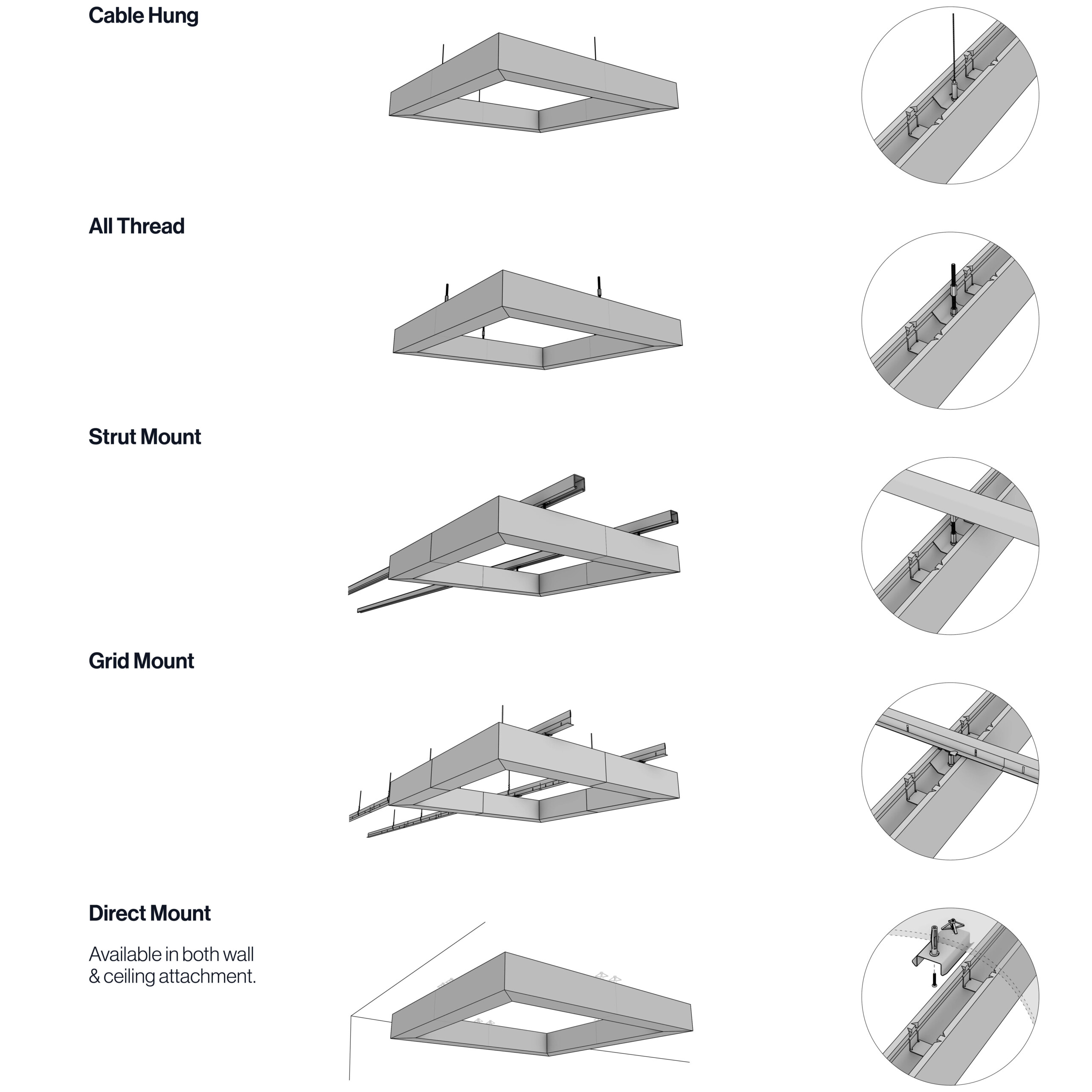 Cable Hung

All Thread

Strut Mount

Grid Mount

Direct Mount

Available in both wall & ceiling attachment.