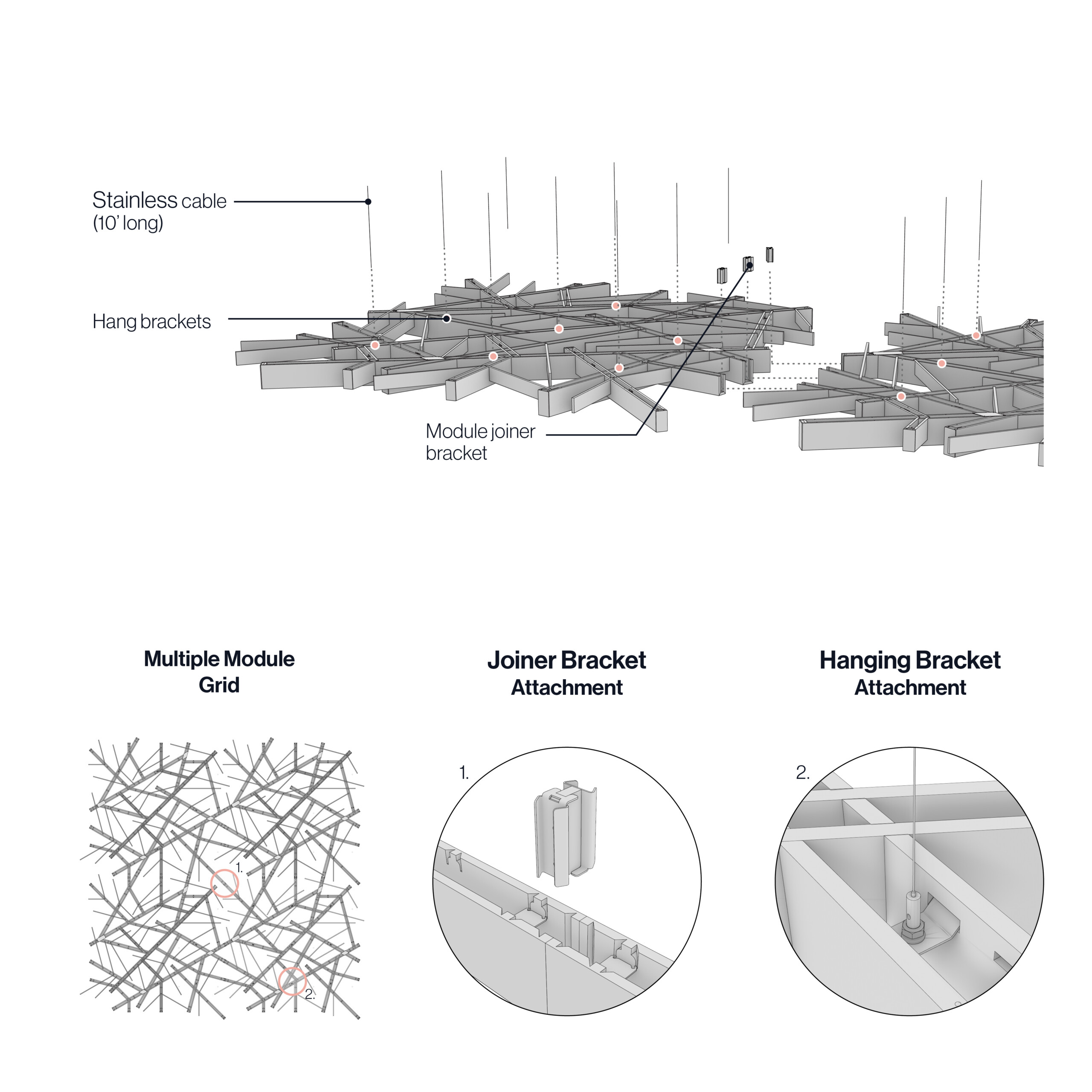 Stainless cable
(10' long)

Hang brackets

Module joiner
bracket

Multiple Module
Grid

1.

2.

Joiner Bracket
Attachment

1.

Hanging Bracket
Attachment

2.