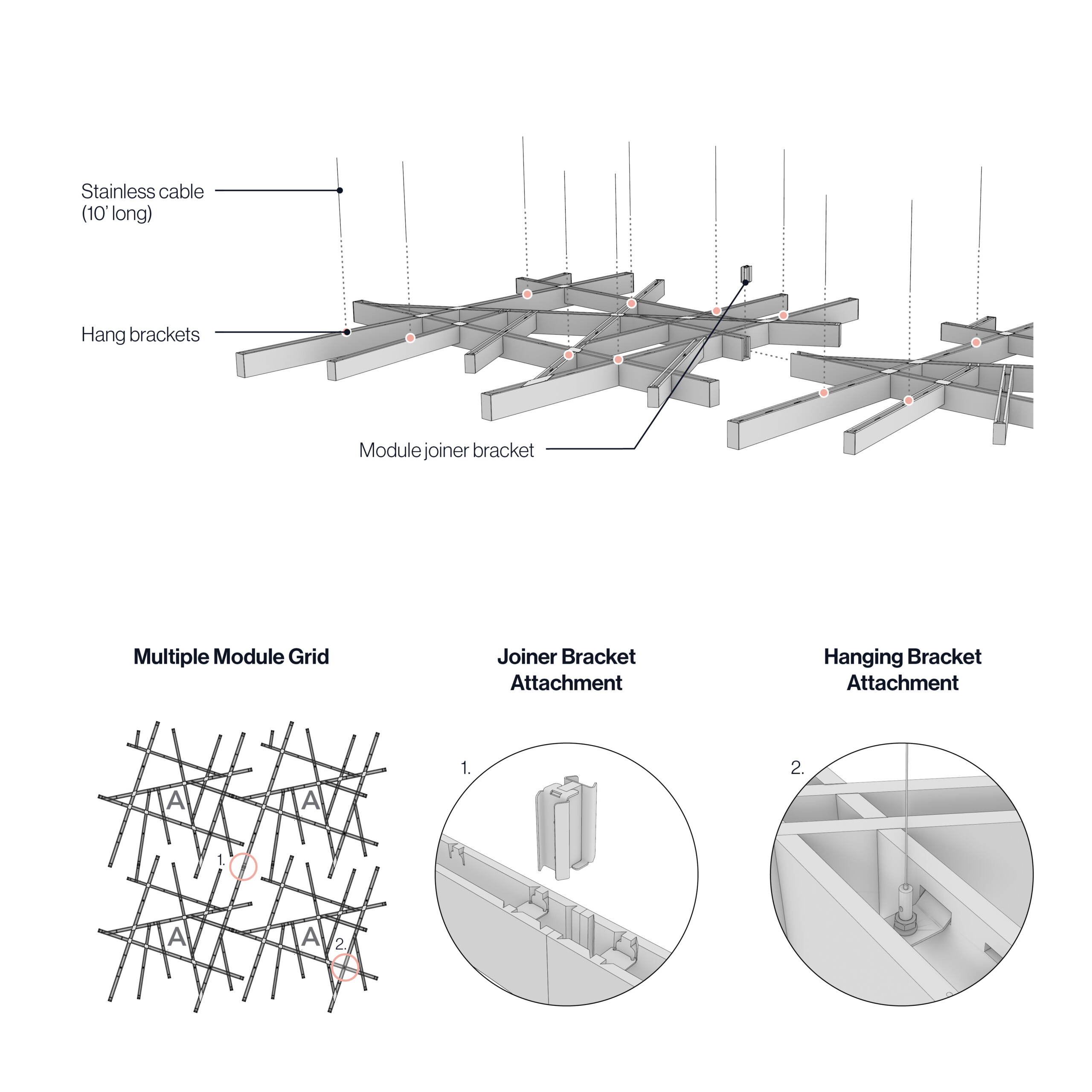 Stainless cable
(10' long)

Hang brackets

Module joiner bracket

Multiple Module Grid

A A

1.

A A

2.

Joiner Bracket Attachment

1.

Hanging Bracket Attachment

2.