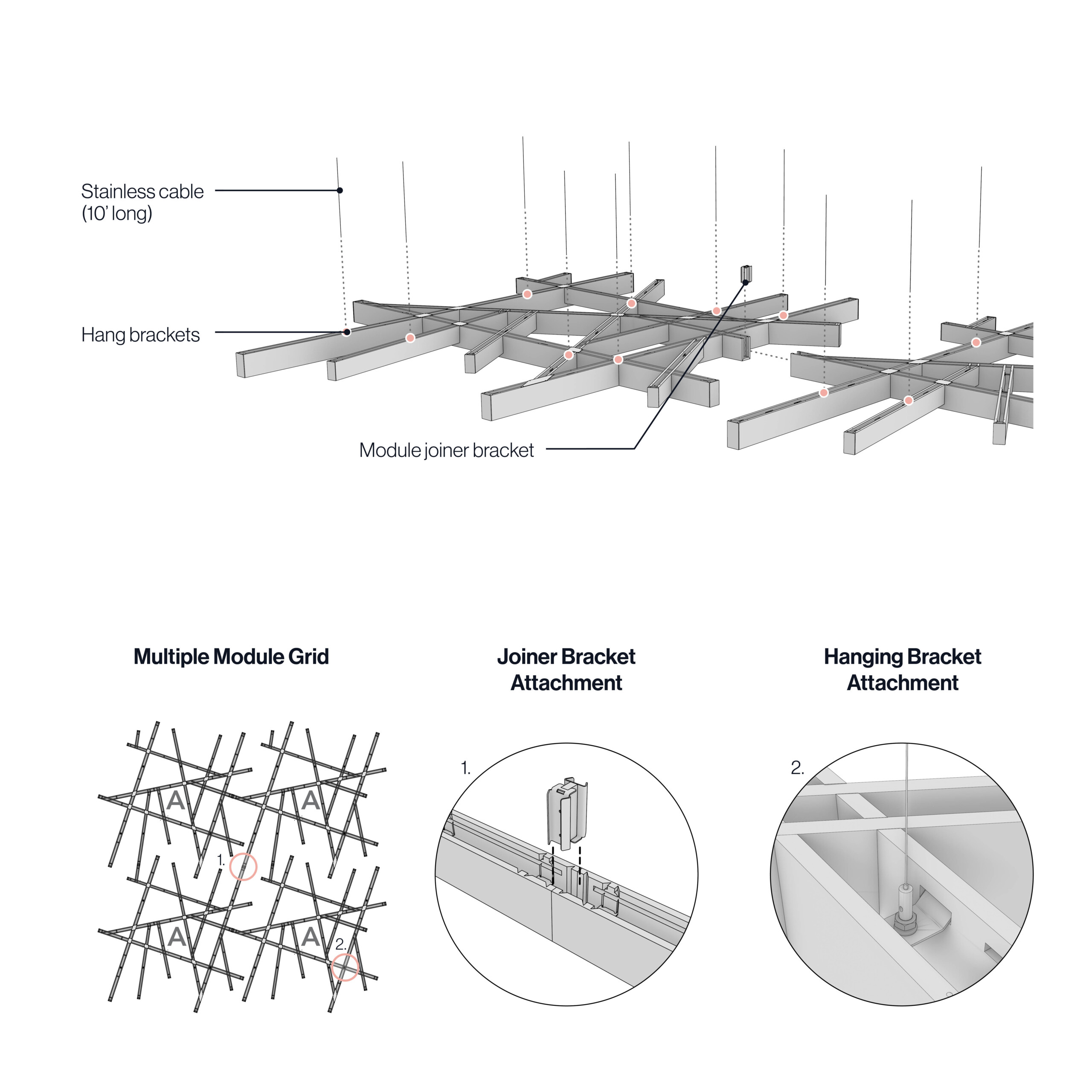 Stainless cable
(10' long)

Hang brackets

Module joiner bracket

Multiple Module Grid

A A
1.
A A 2.

Joiner Bracket Attachment

1.

Hanging Bracket Attachment

2.