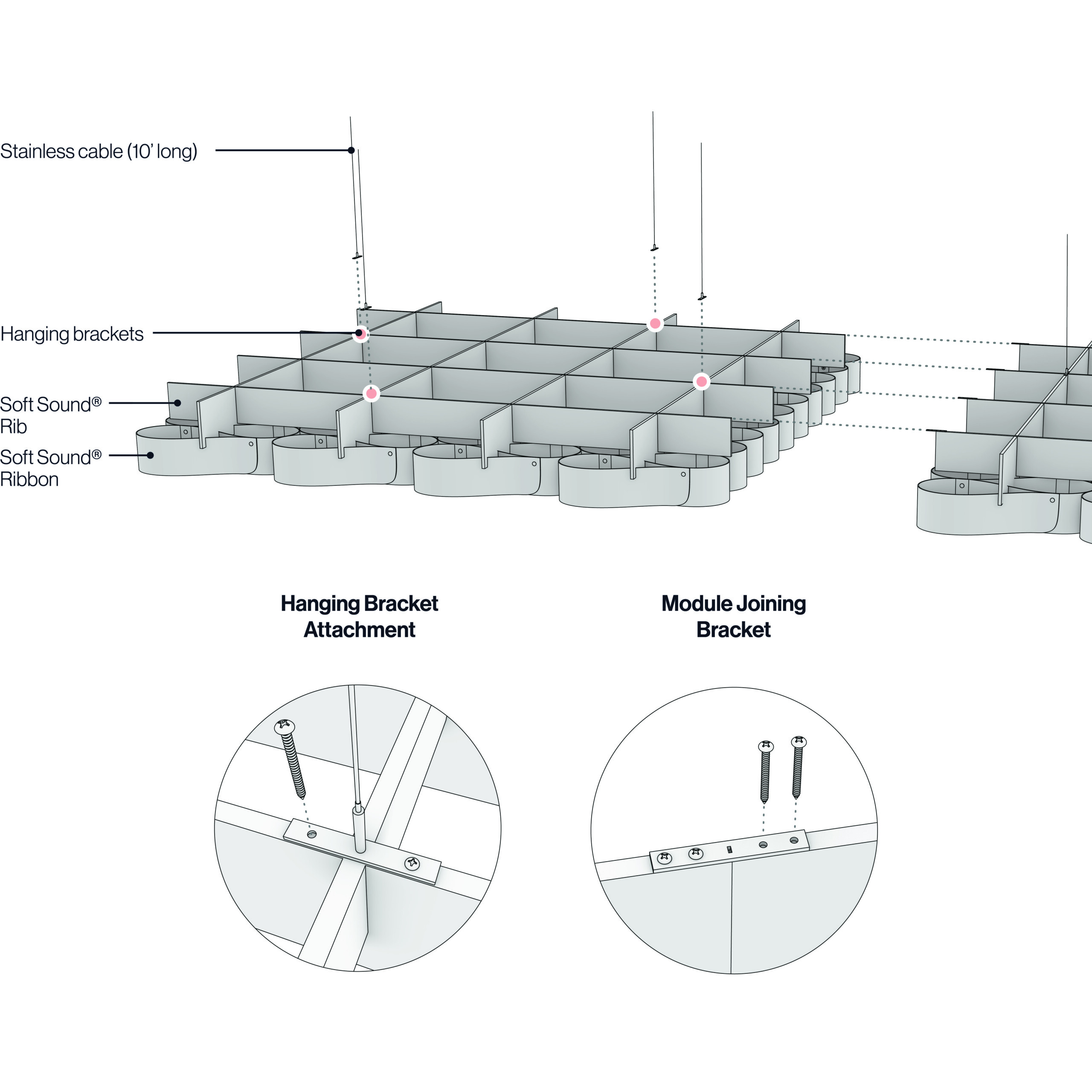 Stainless cable (10' long)

Hanging brackets

Soft Sound® Rib

Soft Sound® Ribbon

Hanging Bracket Attachment

Module Joining Bracket