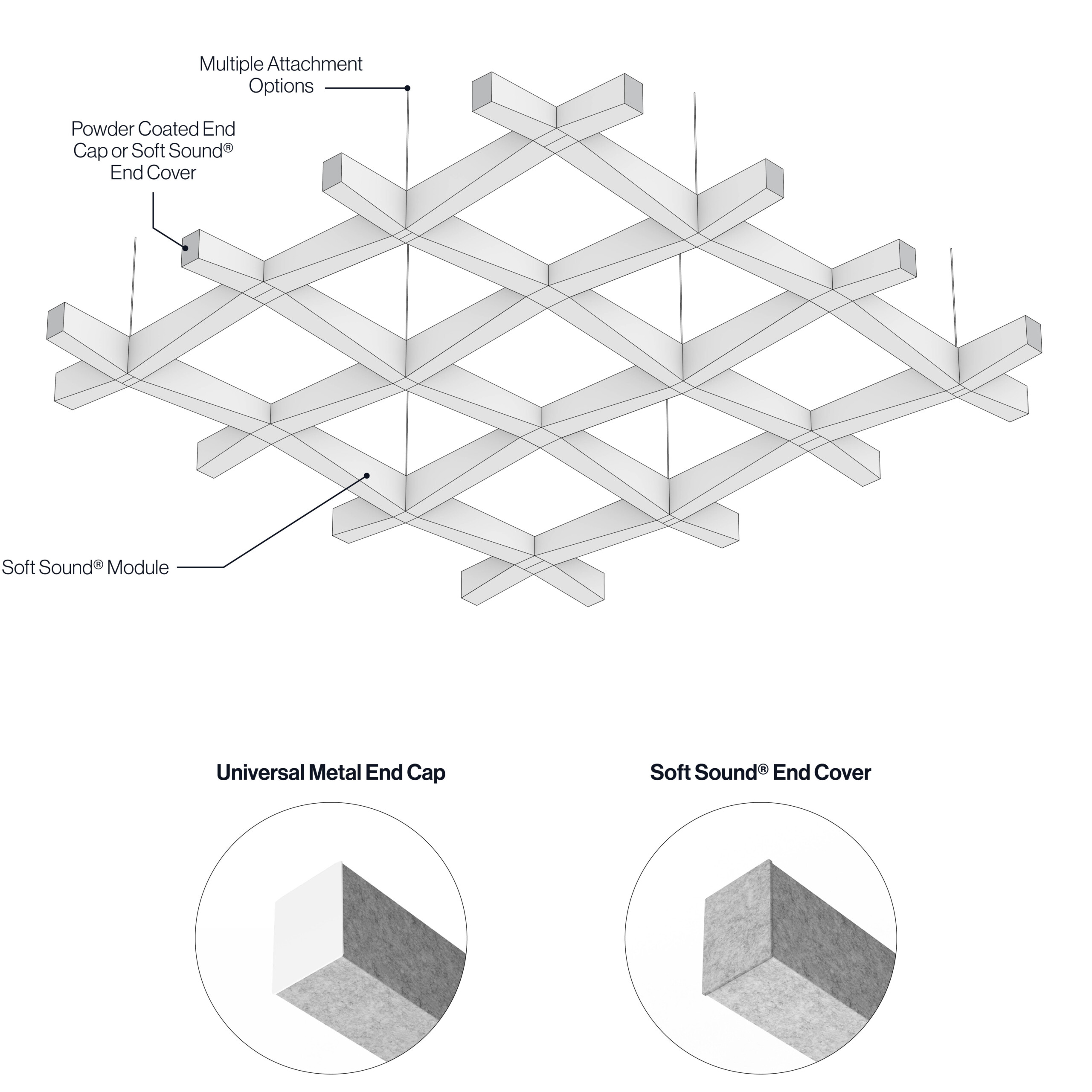 Multiple Attachment Options

Powder Coated End Cap or Soft Sound® End Cover

Soft Sound® Module

Universal Metal End Cap

Soft Sound® End Cover