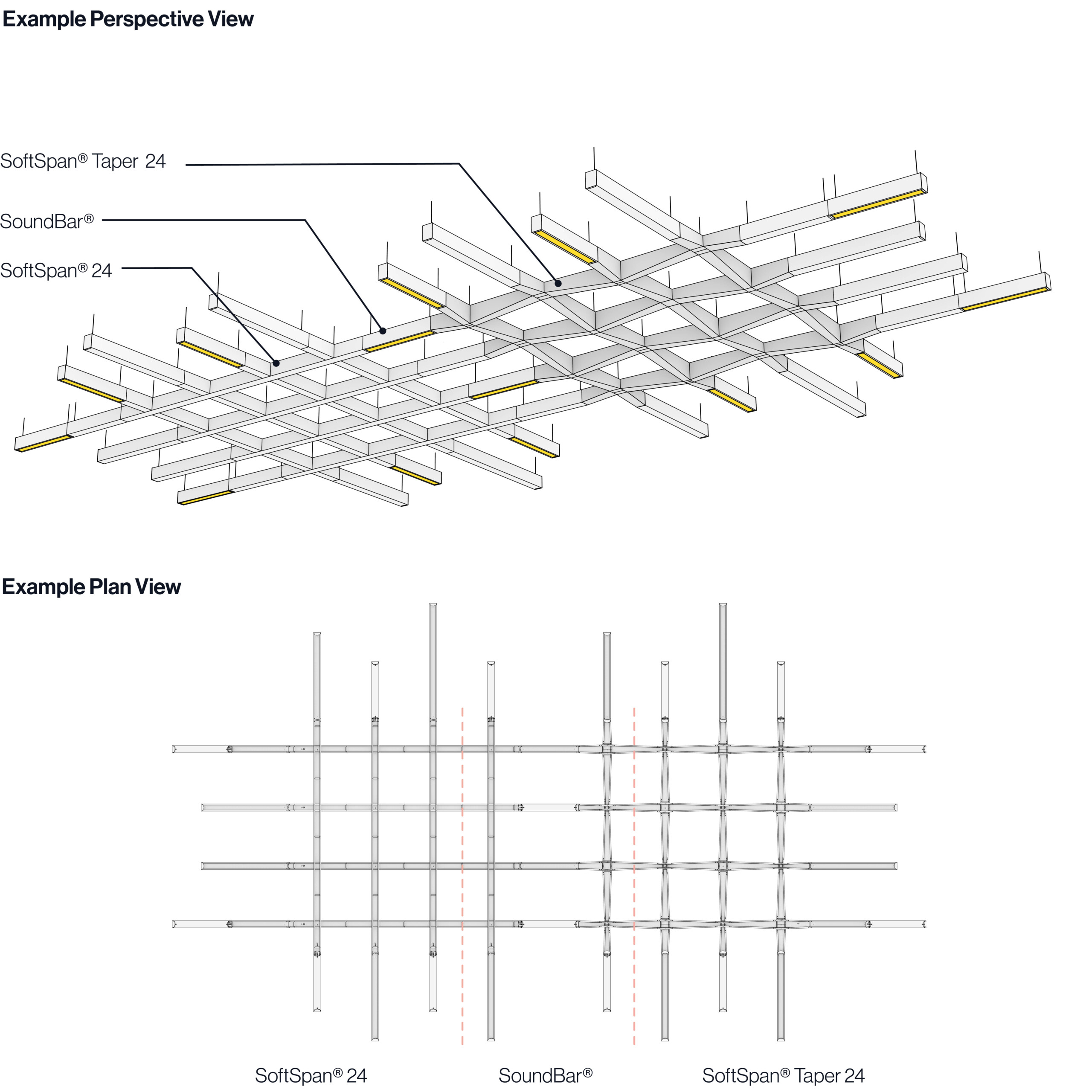 Example Perspective View

SoftSpan® Taper 24

SoundBar®

SoftSpan® 24

Example Plan View

SoftSpan® 24

SoundBar®

SoftSpan® Taper 24