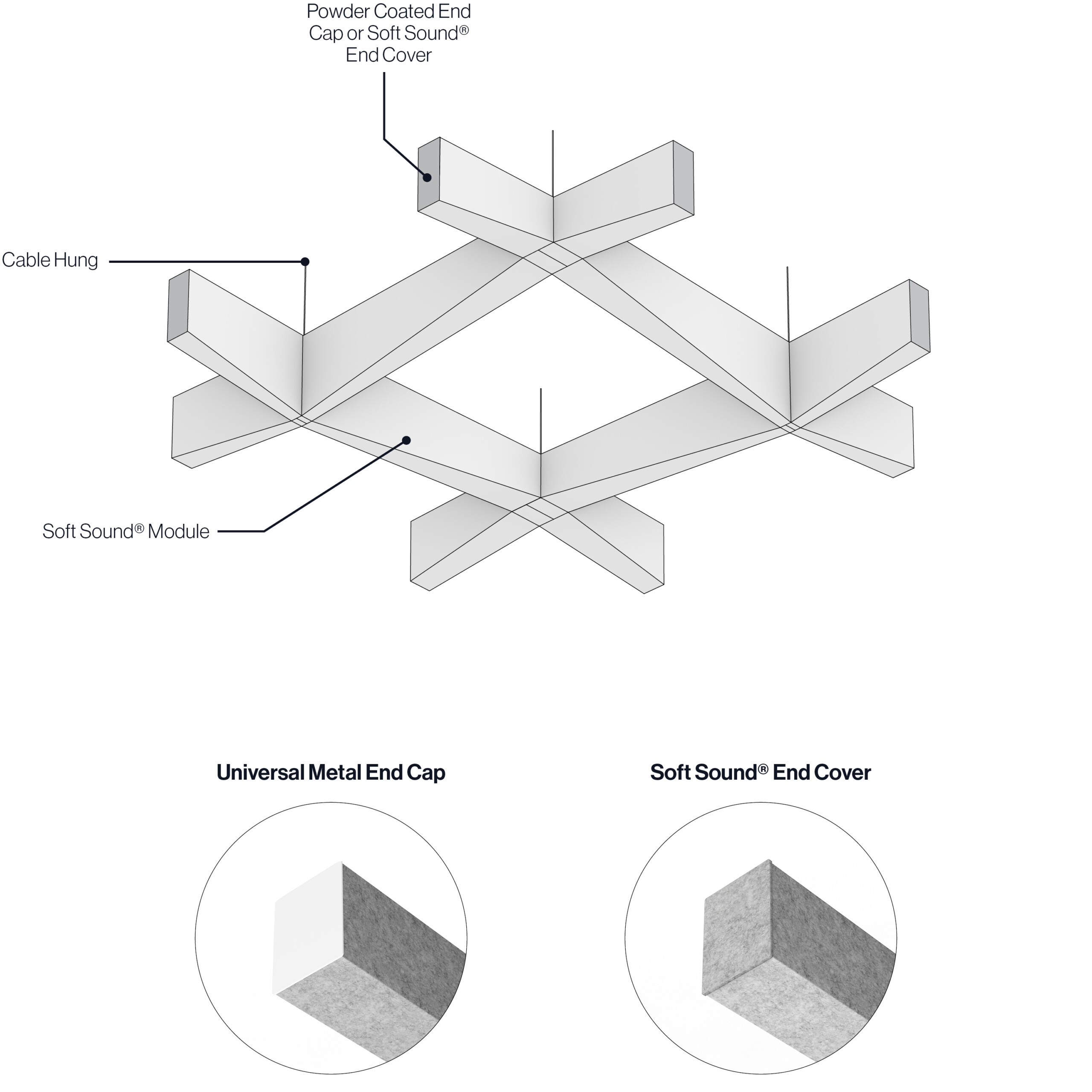 Powder Coated End Cap or Soft Sound® End Cover

Cable Hung

Soft Sound® Module

Universal Metal End Cap

Soft Sound® End Cover