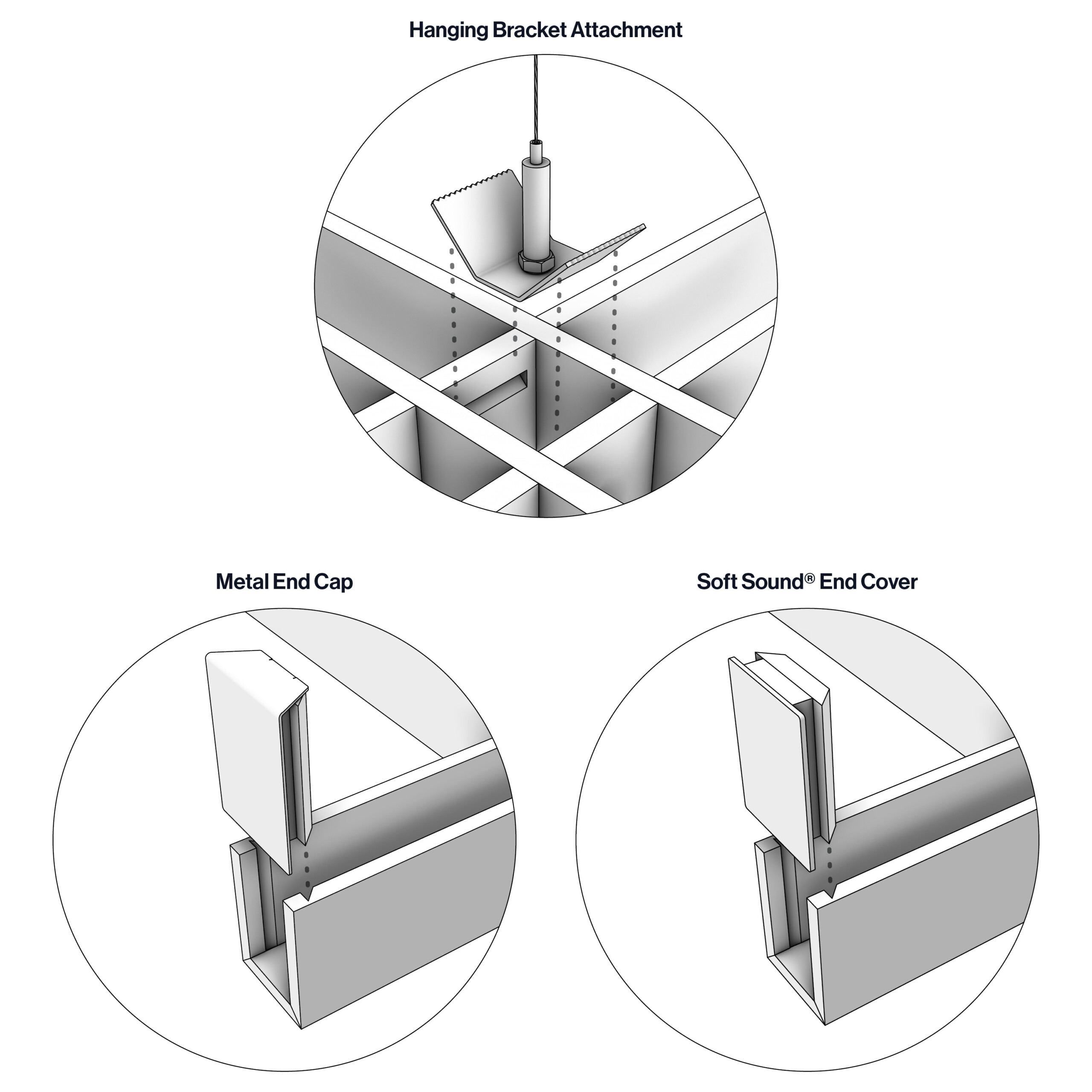 Hanging Bracket Attachment

Metal End Cap

Soft Sound® End Cover