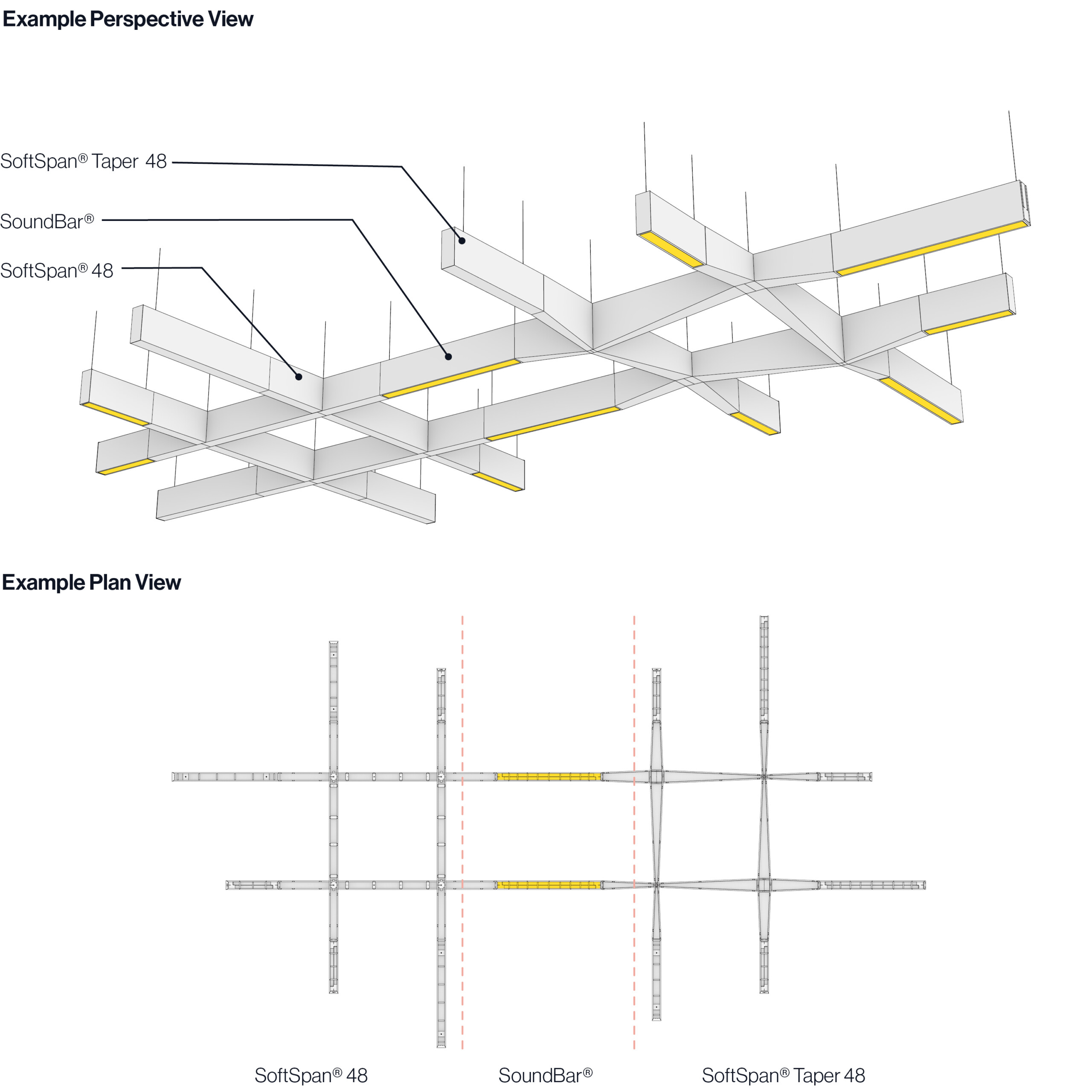 Example Perspective View

SoftSpan® Taper 48

SoundBar®

SoftSpan® 48

Example Plan View

SoftSpan® 48

SoundBar®

SoftSpan® Taper 48