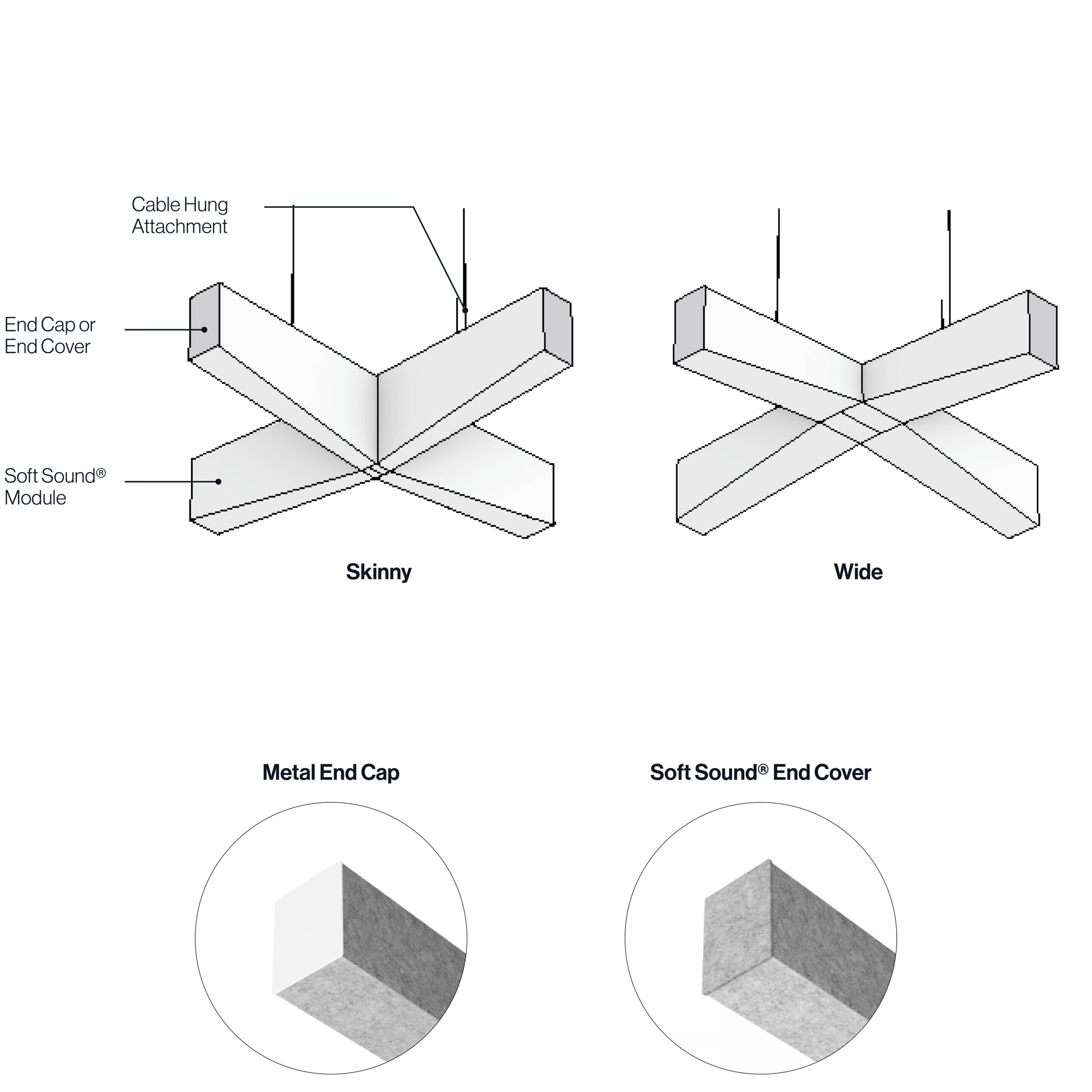 Cable Hung Attachment

End Cap or End Cover

Soft Sound® Module

Skinny

Wide

Metal End Cap

Soft Sound® End Cover