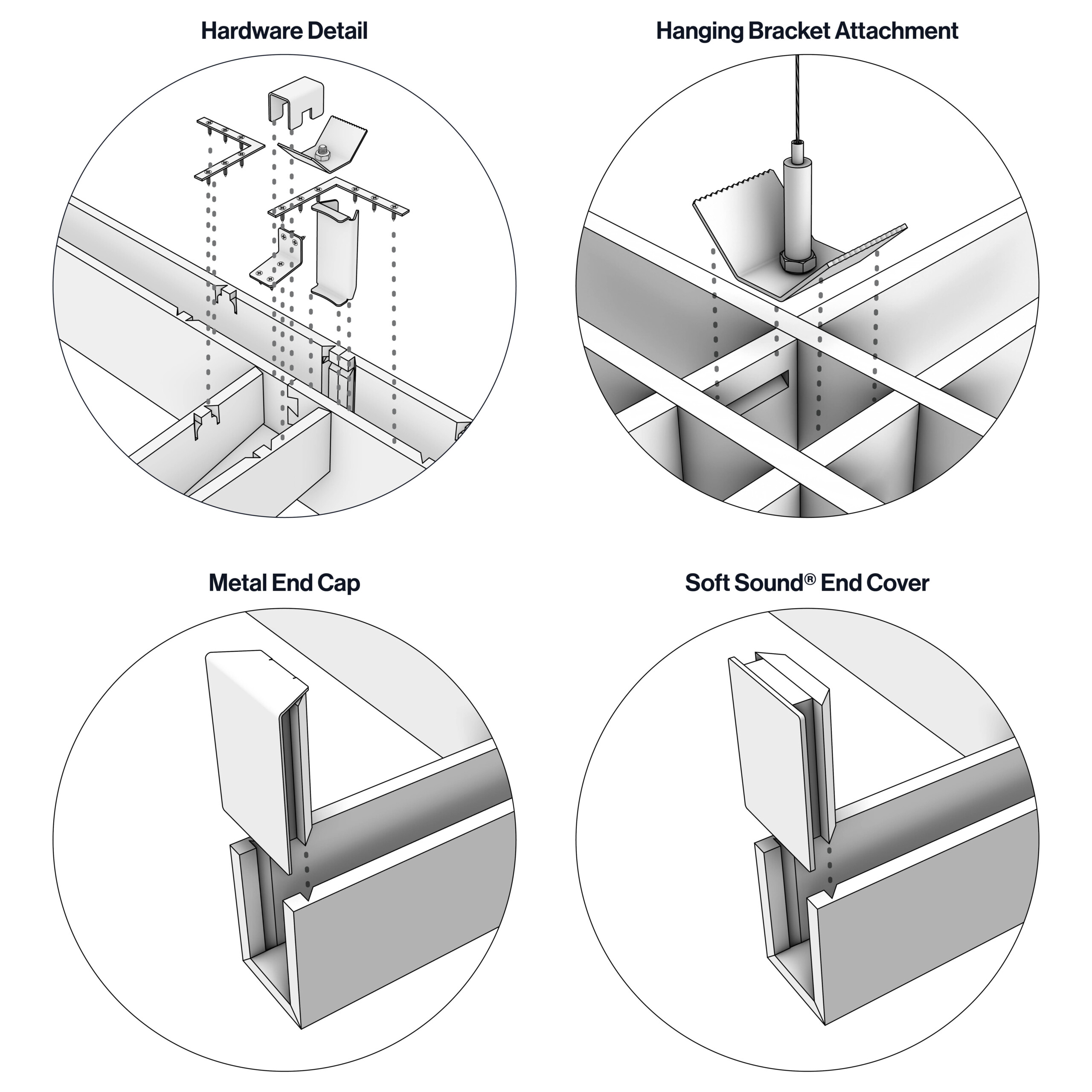 Hardware Detail

Hanging Bracket Attachment

Metal End Cap

Soft Sound® End Cover