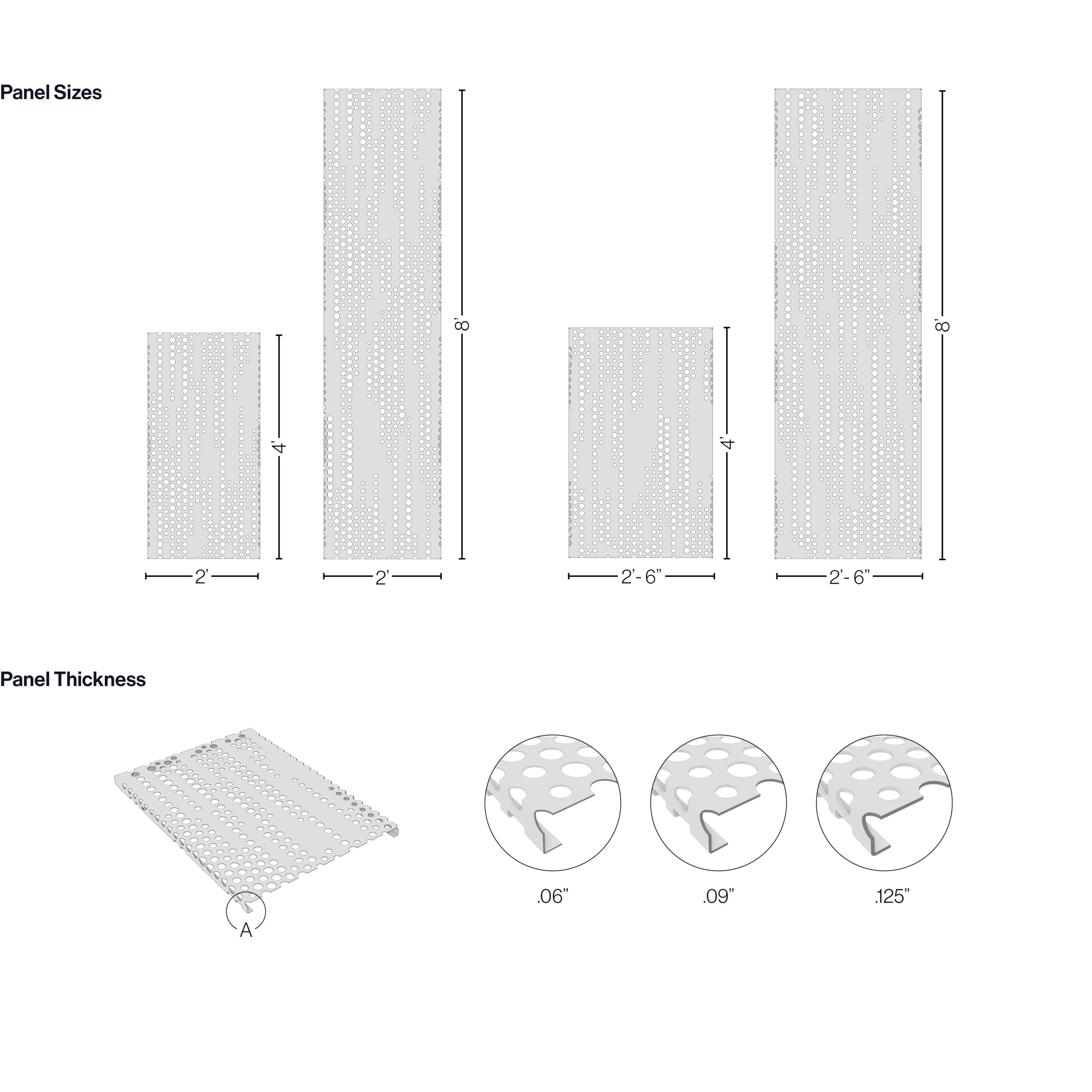 Panel Sizes

4'

2'

8'

2'

4'

2'- 6"

8'

2'- 6"

Panel Thickness

A

.06"

.09"

.125"