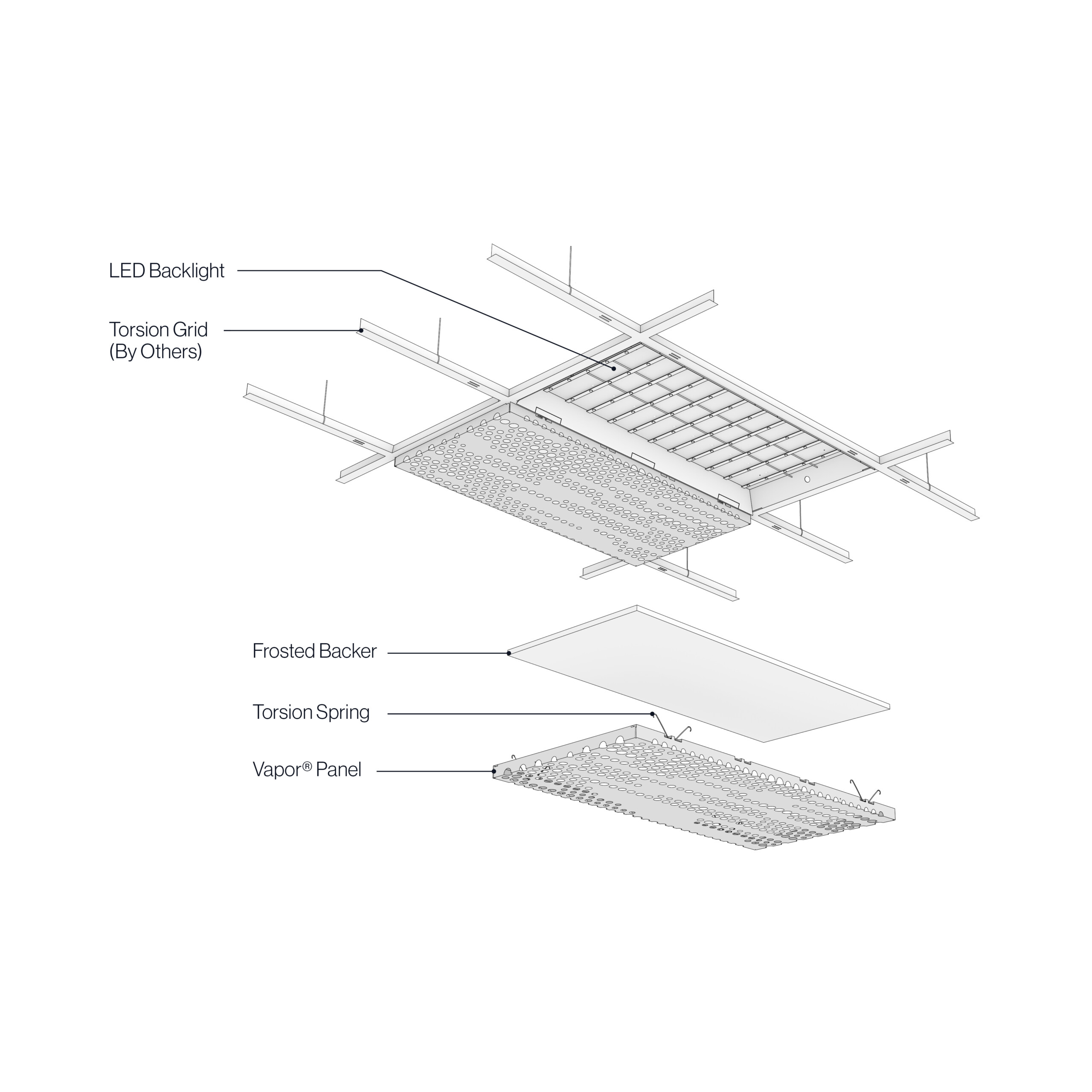 LED Backlight

Torsion Grid
(By Others)

Frosted Backer

Torsion Spring

Vapor® Panel